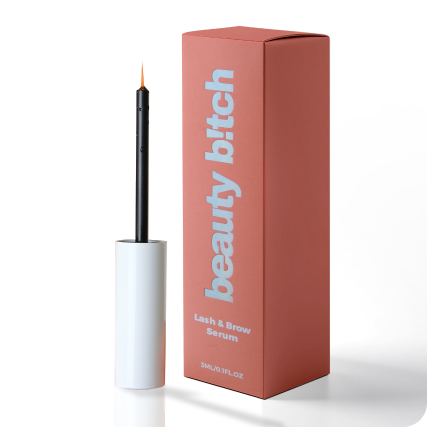 beauty b!tch

Lash & Brow Serum

3ML/0.1FL.OZ